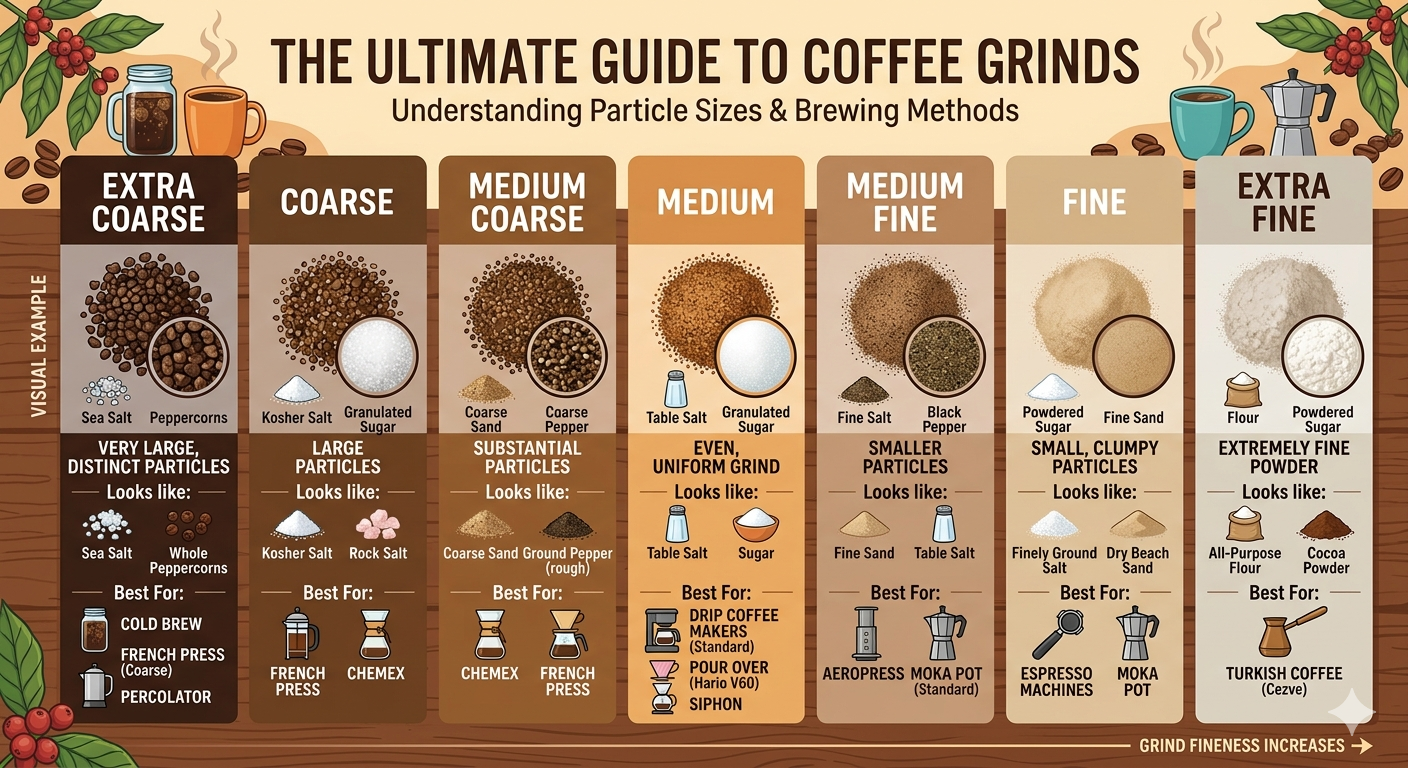 THE ULTIMATE GUIDE TO COFFEE GRINDS
Understanding Particle Sizes & Brewing Methods

VISUAL EXAMPLE

EXTRA COARSE
Sea Salt Peppercorns
VERY LARGE, DISTINCT PARTICLES
Looks like:
Sea Salt Whole Peppercorns
Best For:
COLD BREW
FRENCH PRESS (Coarse)
PERCOLATOR

COARSE
Kosher Salt Granulated Sugar
LARGE PARTICLES
Looks like:
Kosher Salt Rock Salt
Best For:
FRENCH PRESS CHEMEX

MEDIUM COARSE
Coarse Sand Coarse Pepper
SUBSTANTIAL PARTICLES
Looks like:
Coarse Sand Ground Pepper (rough)
Best For:
CHEMEX FRENCH PRESS

MEDIUM
Table Salt Granulated Sugar
EVEN, UNIFORM GRIND
Looks like:
Table Salt Sugar
Best For:
DRIP COFFEE MAKERS (Standard)
POUR OVER (Hario V60)
SIPHON

MEDIUM FINE
Fine Salt Black Pepper
SMALLER PARTICLES
Looks like:
Fine Sand Table Salt
Best For:
AEROPRESS MOKA POT (Standard)

FINE
Powdered Sugar Fine Sand
SMALL, CLUMPY PARTICLES
Looks like:
Finely Ground Salt Dry Beach Sand
Best For:
ESPRESSO MACHINES MOKA POT

EXTRA FINE
Flour Powdered Sugar
EXTREMELY FINE POWDER
Looks like:
All-Purpose Flour Cocoa Powder
Best For:
TURKISH COFFEE (Cezve)

GRIND FINENESS INCREASES →